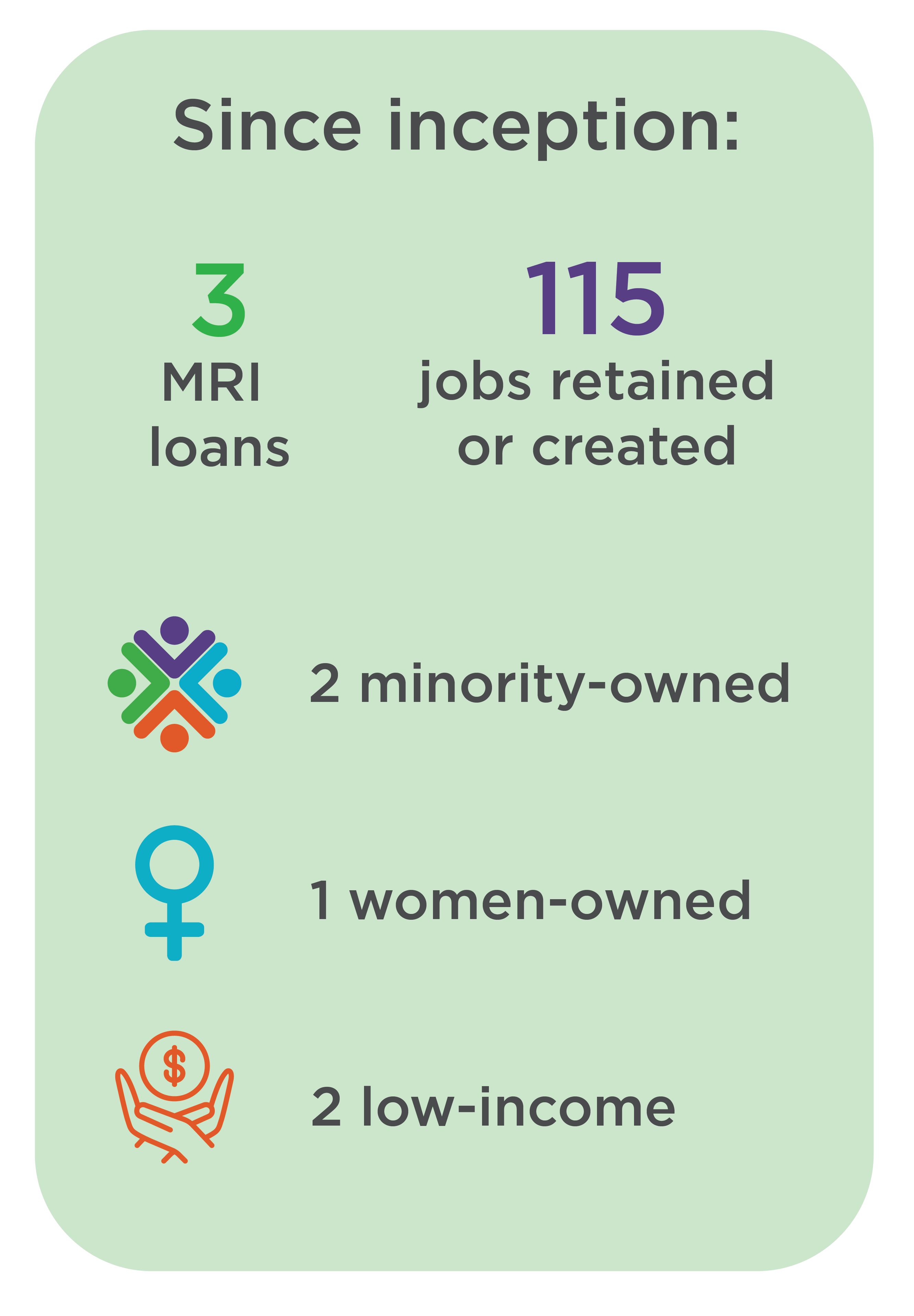 Since inception:

3
MRI loans

115
jobs retained or created

2 minority-owned

1 women-owned

$

2 low-income